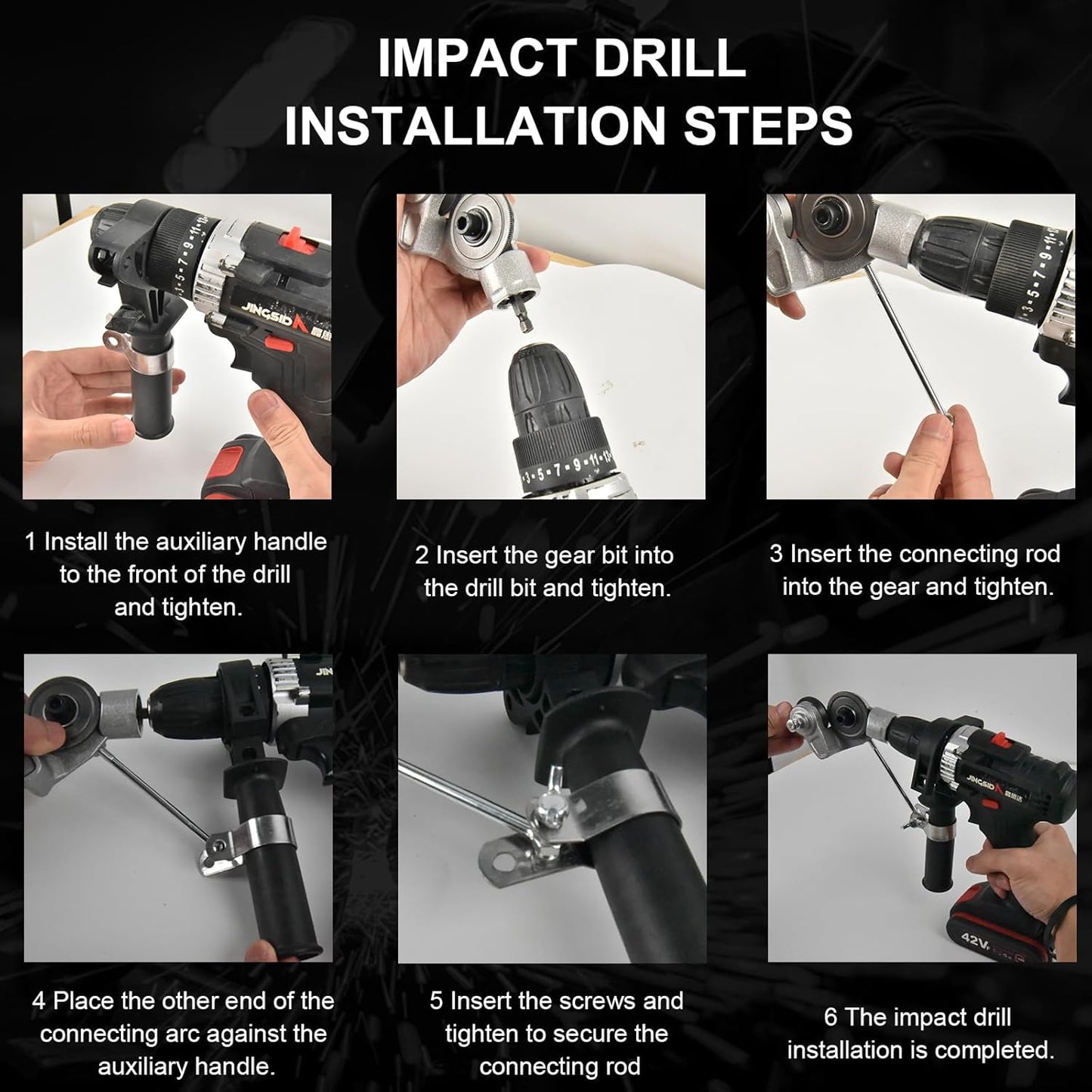 IMPACT DRILL
INSTALLATION STEPS

JINGSID

1 Install the auxiliary handle to the front of the drill and tighten.

2 Insert the gear bit into the drill bit and tighten.

3 Insert the connecting rod into the gear and tighten.

JINGSID

42V

4 Place the other end of the connecting arc against the auxiliary handle.

5 Insert the screws and tighten to secure the connecting rod

6 The impact drill installation is completed.