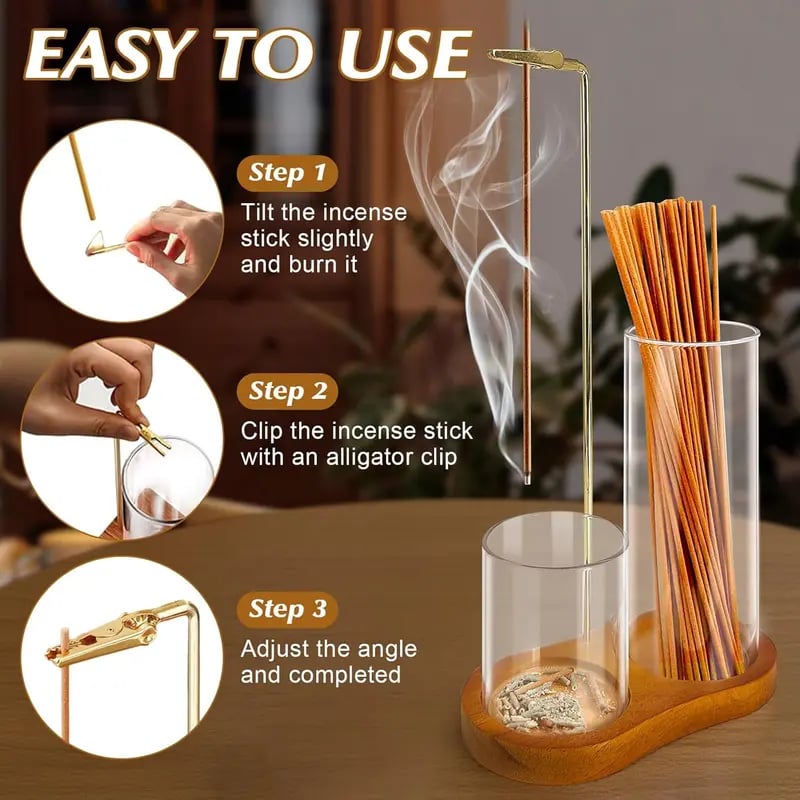 EASY TO USE

Step 1

Tilt the incense stick slightly and burn it

Step 2

Clip the incense stick with an alligator clip

Step 3

Adjust the angle and completed