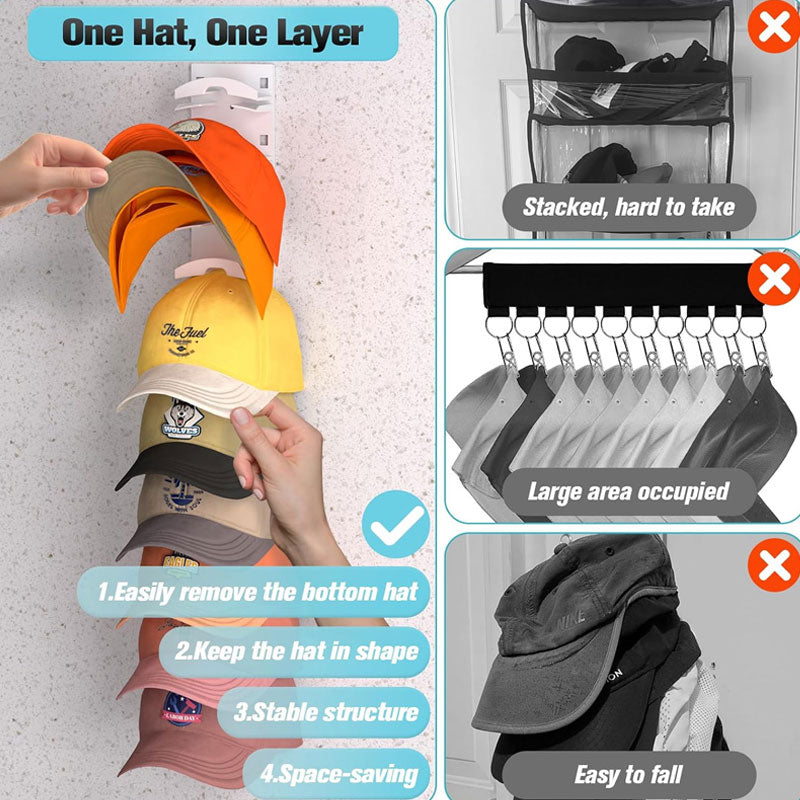 One Hat, One Layer

The Fuel

WOLVES

EAGLES

LABOR DAY

1.Easily remove the bottom hat

2.Keep the hat in shape

3.Stable structure

4.Space-saving

Stacked, hard to take

Large area occupied

NIKE

Easy to fall