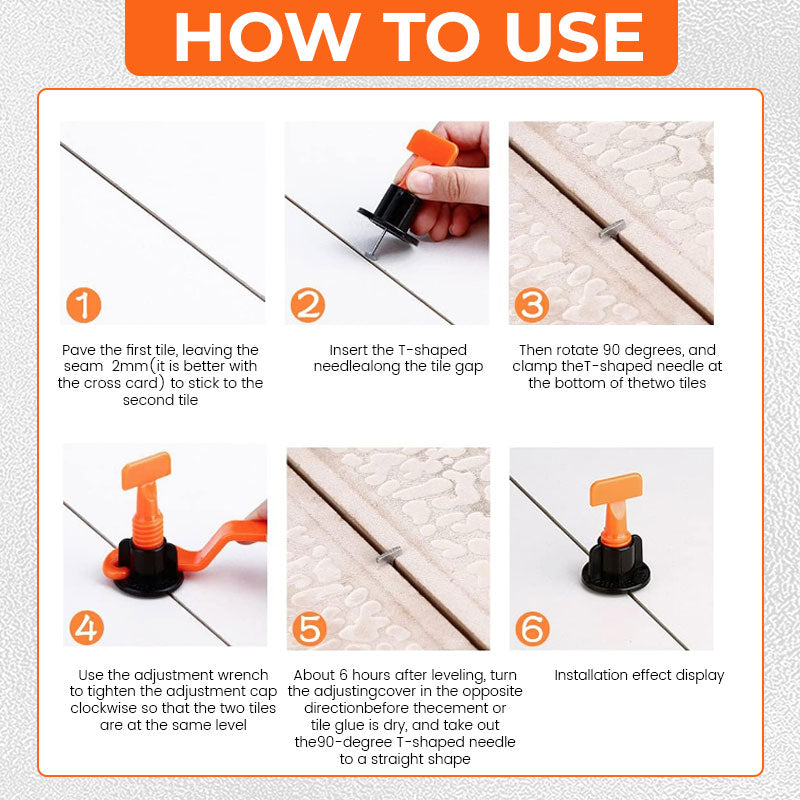 HOW TO USE

1

Pave the first tile, leaving the seam 2mm(it is better with the cross card) to stick to the second tile

2

Insert the T-shaped needlealong the tile gap

3

Then rotate 90 degrees, and clamp theT-shaped needle at the bottom of thetwo tiles

4

Use the adjustment wrench to tighten the adjustment cap clockwise so that the two tiles are at the same level

5

About 6 hours after leveling, turn the adjustingcover in the opposite directionbefore thecement or tile glue is dry, and take out the90-degree T-shaped needle to a straight shape

6

Installation effect display