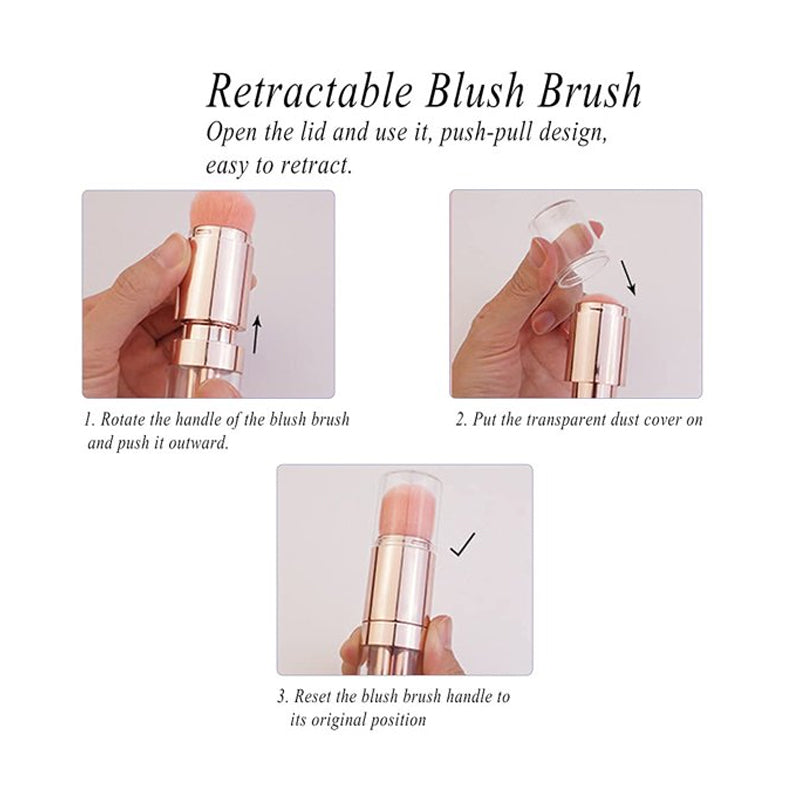 Retractable Blush Brush
Open the lid and use it, push-pull design, easy to retract.

1. Rotate the handle of the blush brush and push it outward.

2. Put the transparent dust cover on

3. Reset the blush brush handle to its original position